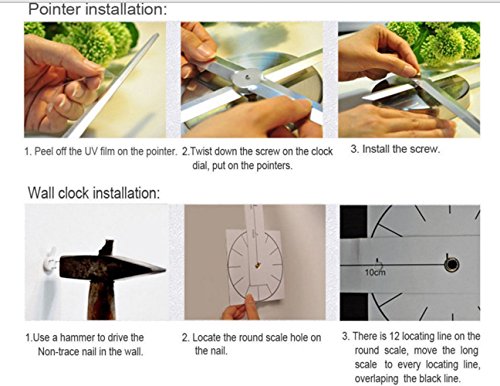 Pointer installation:

1. Peel off the UV film on the pointer.

2.Twist down the screw on the clock dial, put on the pointers.

3. Install the screw.

Wall clock installation:

10cm

1.Use a hammer to drive the Non-trace nail in the wall.

2. Locate the round scale hole on the nail.

3. There is 12 locating line on the round scale, move the long scale to every locating line, overlaping the black line.